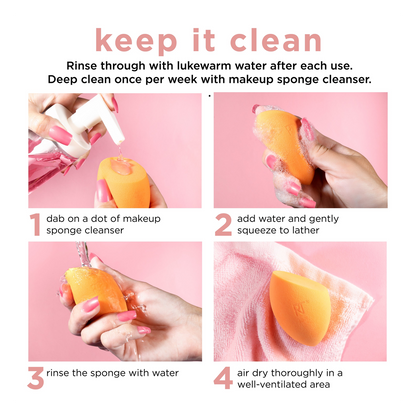 keep it clean

Rinse through with lukewarm water after each use. Deep clean once per week with makeup sponge cleanser.

1 dab on a dot of makeup sponge cleanser

2 add water and gently squeeze to lather

3 rinse the sponge with water

4 air dry thoroughly in a well-ventilated area