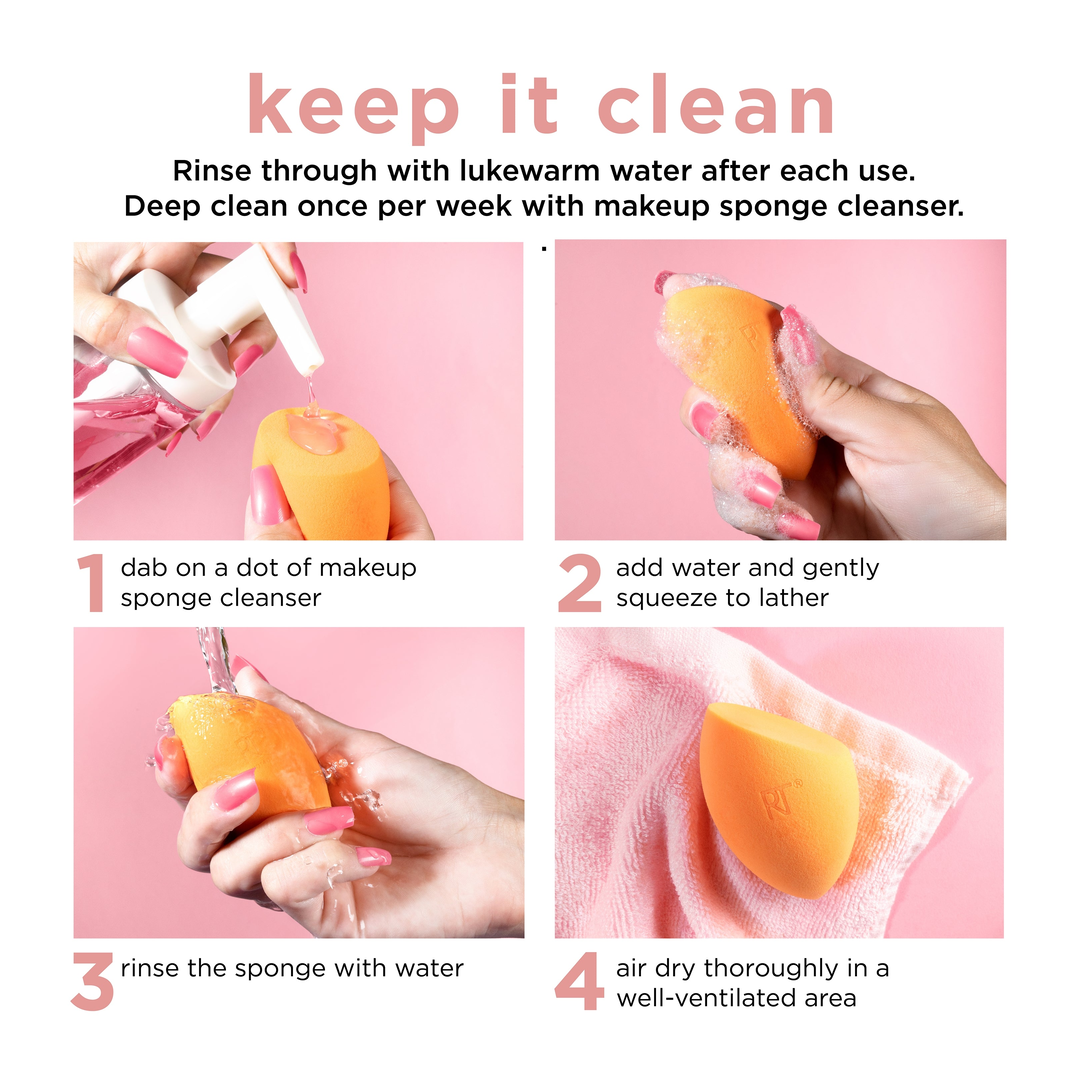 keep it clean

Rinse through with lukewarm water after each use.
Deep clean once per week with makeup sponge cleanser.

1 dab on a dot of makeup sponge cleanser

2 add water and gently squeeze to lather

3 rinse the sponge with water

4 air dry thoroughly in a well-ventilated area