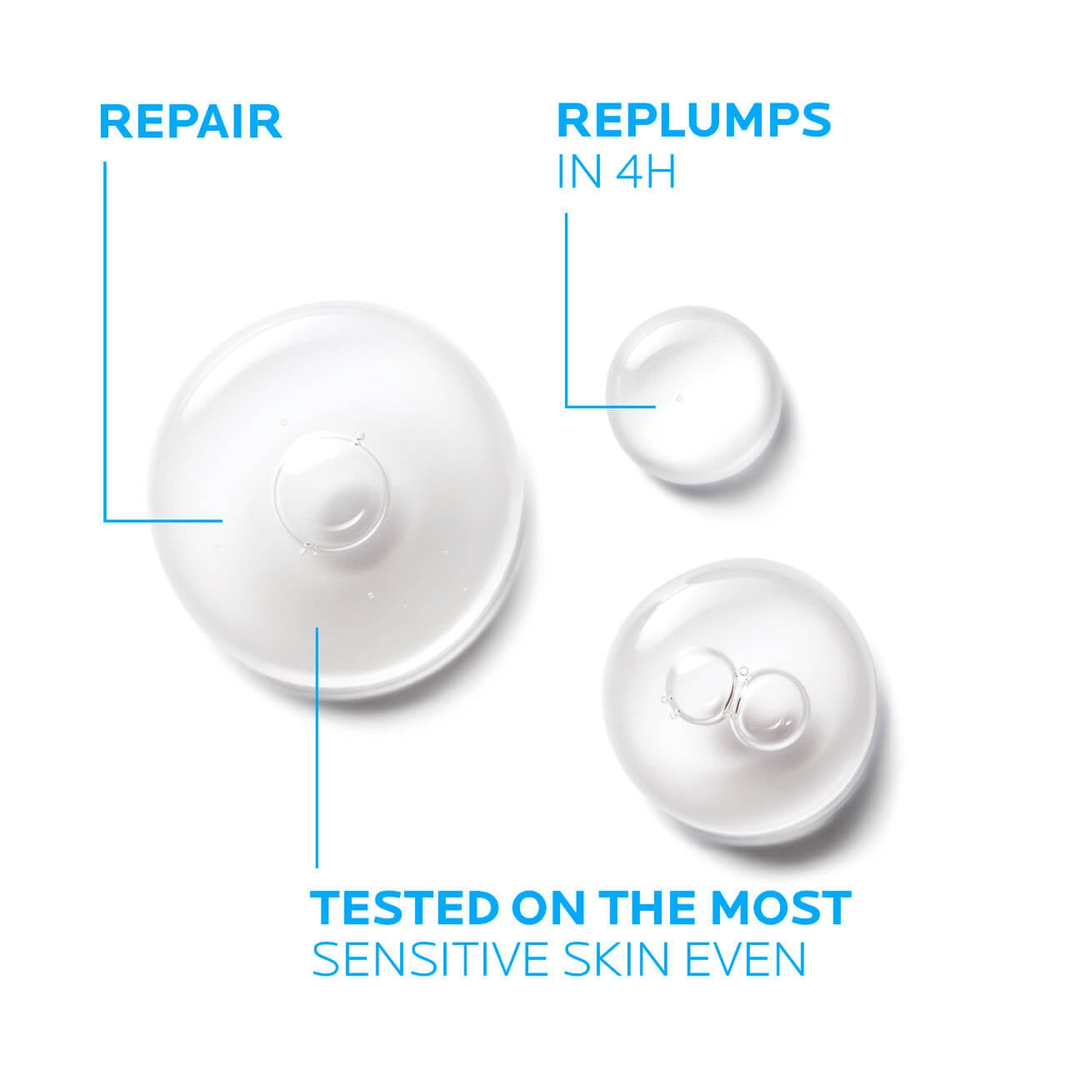 REPAIR

REPLUMPS
IN 4H

TESTED ON THE MOST
SENSITIVE SKIN EVEN