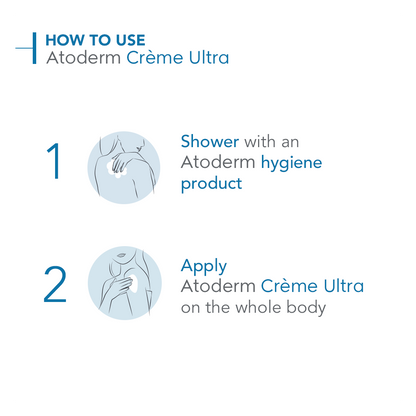 HOW TO USE
Atoderm Crème Ultra

1

Shower with an Atoderm hygiene product

2

Apply
Atoderm Crème Ultra on the whole body