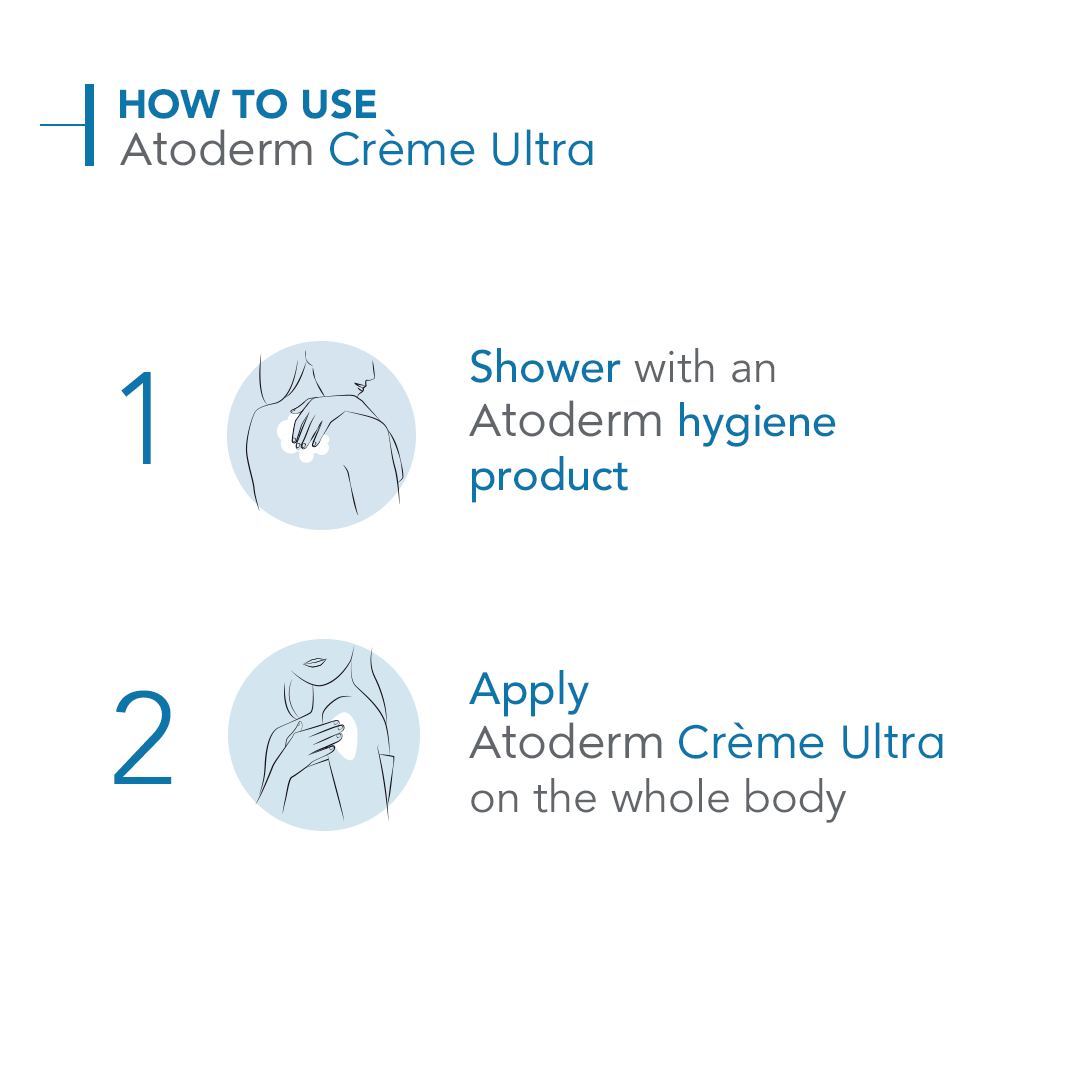 HOW TO USE
Atoderm Crème Ultra

1

Shower with an Atoderm hygiene product

2

Apply
Atoderm Crème Ultra
on the whole body