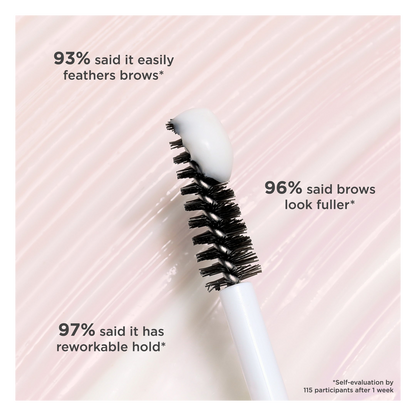 93% said it easily feathers brows*

96% said brows look fuller*

97% said it has reworkable hold*

*Self-evaluation by 115 participants after 1 week