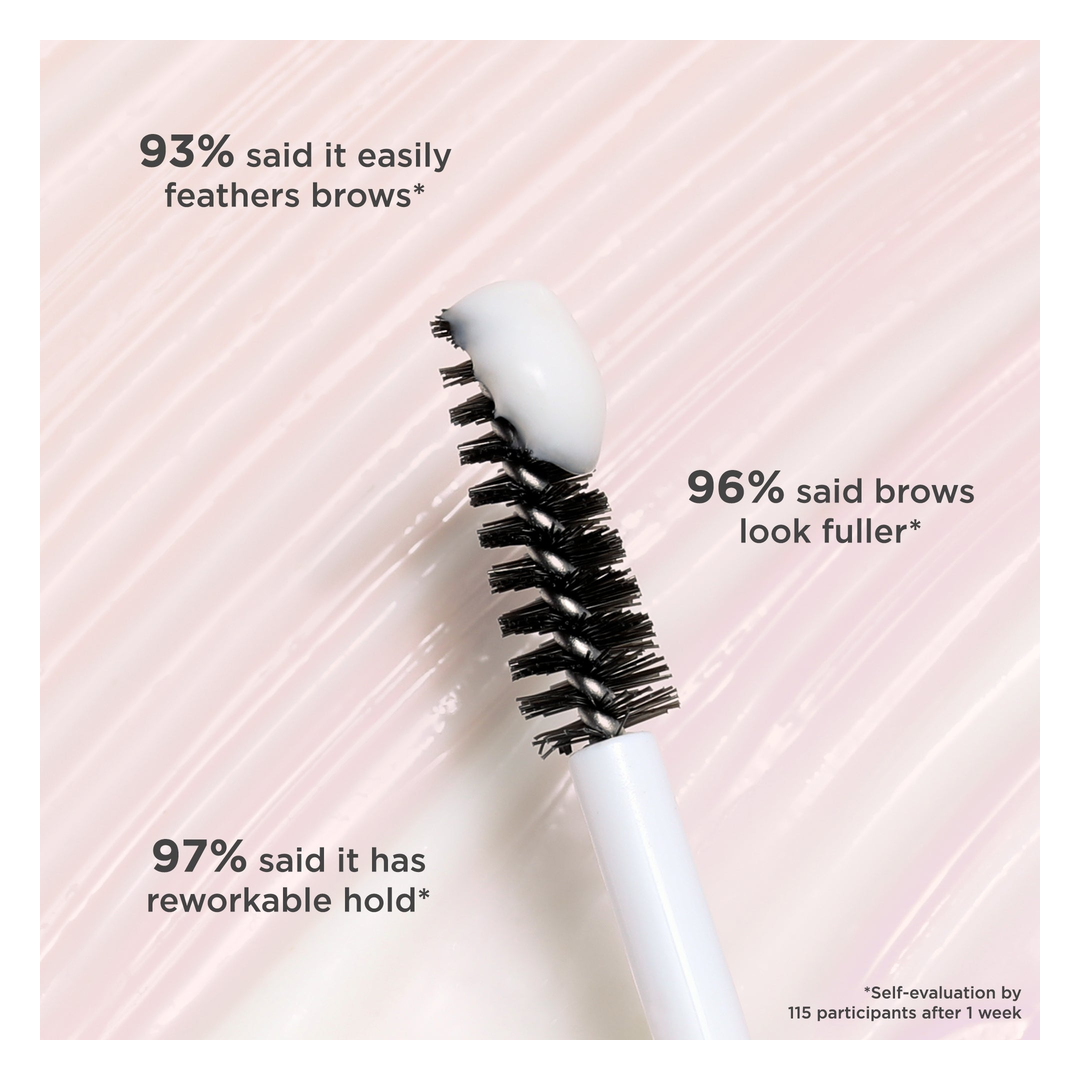 93% said it easily feathers brows*

96% said brows look fuller*

97% said it has reworkable hold*

*Self-evaluation by 115 participants after 1 week