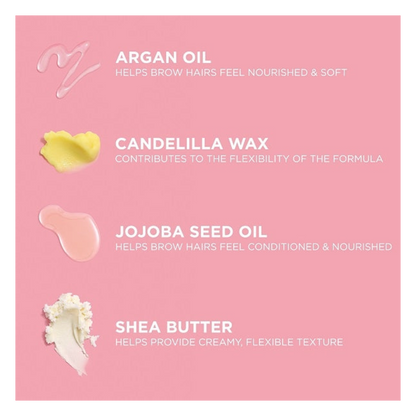 ARGAN OIL
HELPS BROW HAIRS FEEL NOURISHED & SOFT

CANDELILLA WAX
CONTRIBUTES TO THE FLEXIBILITY OF THE FORMULA

JOJOBA SEED OIL
HELPS BROW HAIRS FEEL CONDITIONED & NOURISHED

SHEA BUTTER
HELPS PROVIDE CREAMY, FLEXIBLE TEXTURE