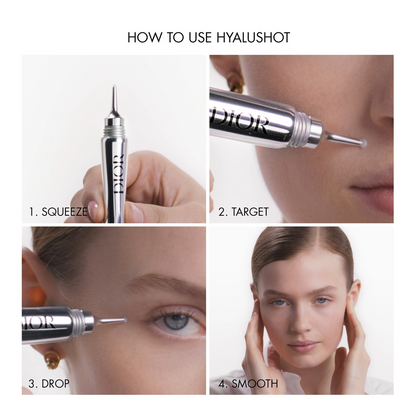 HOW TO USE HYALUSHOT

DIOR

1. SQUEEZE

DIOR

2. TARGET

IOR

3. DROP

4. SMOOTH