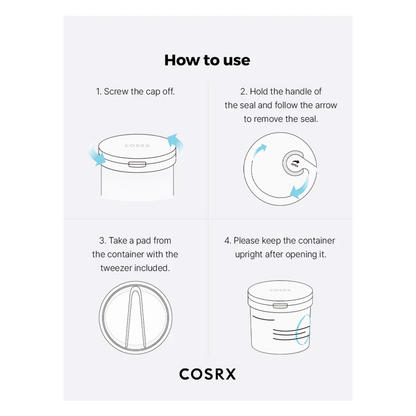 How to use

1. Screw the cap off.

COSRX

2. Hold the handle of the seal and follow the arrow to remove the seal.

3. Take a pad from the container with the tweezer included.

4. Please keep the container upright after opening it.

COSRX

COSRX