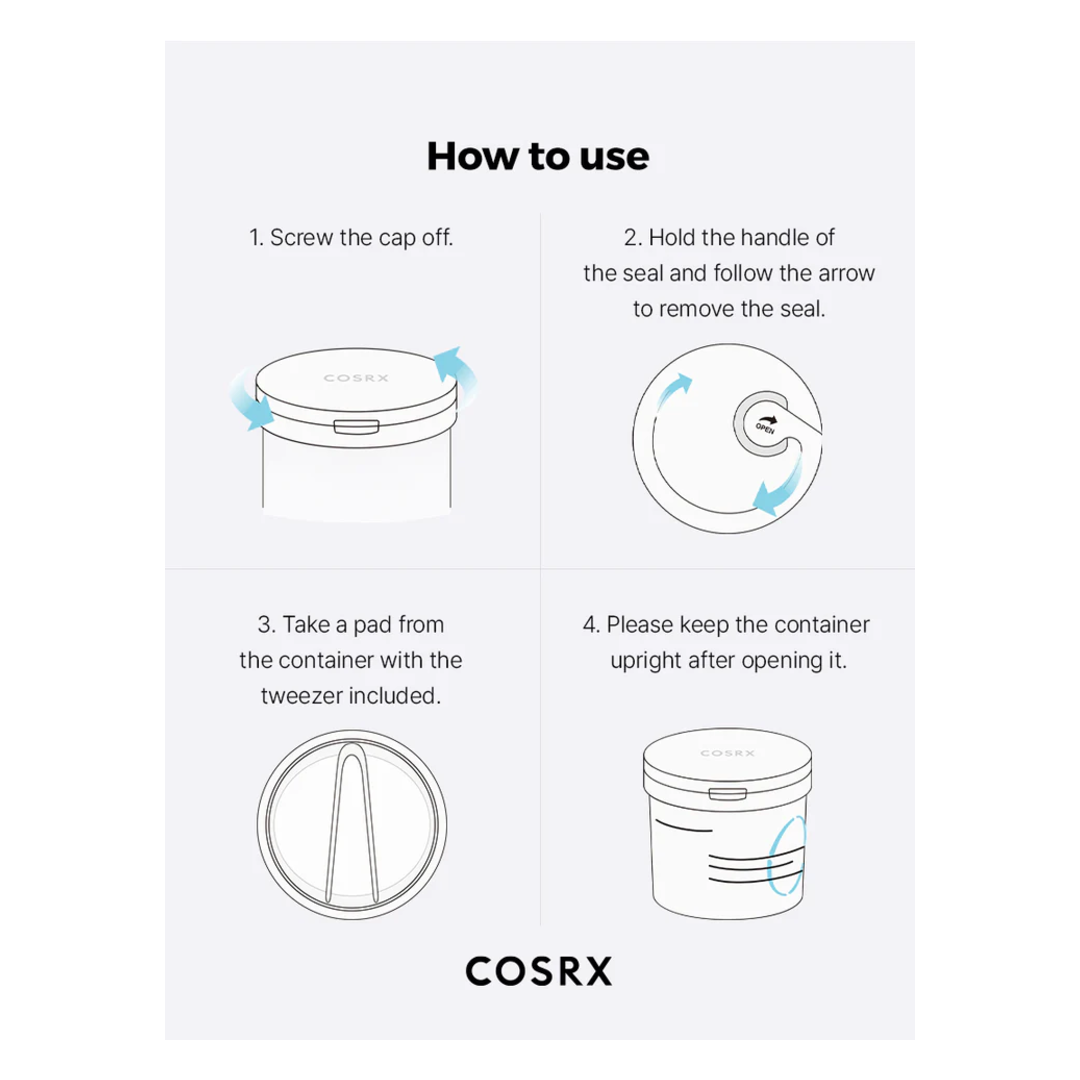 How to use

1. Screw the cap off.

COSRX

2. Hold the handle of the seal and follow the arrow to remove the seal.

OPEN

3. Take a pad from the container with the tweezer included.

4. Please keep the container upright after opening it.

COSRX

COSRX