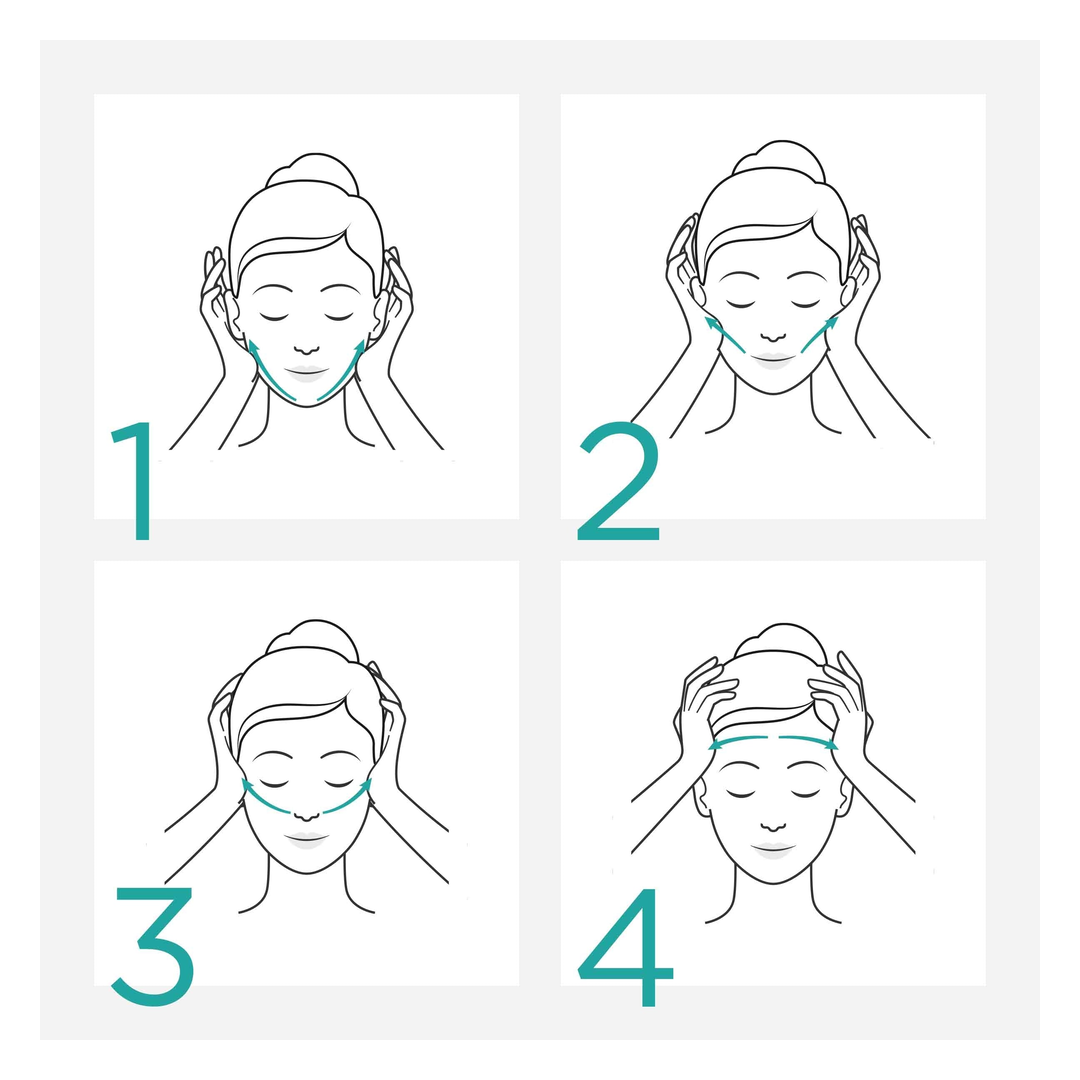 1

2

3

4