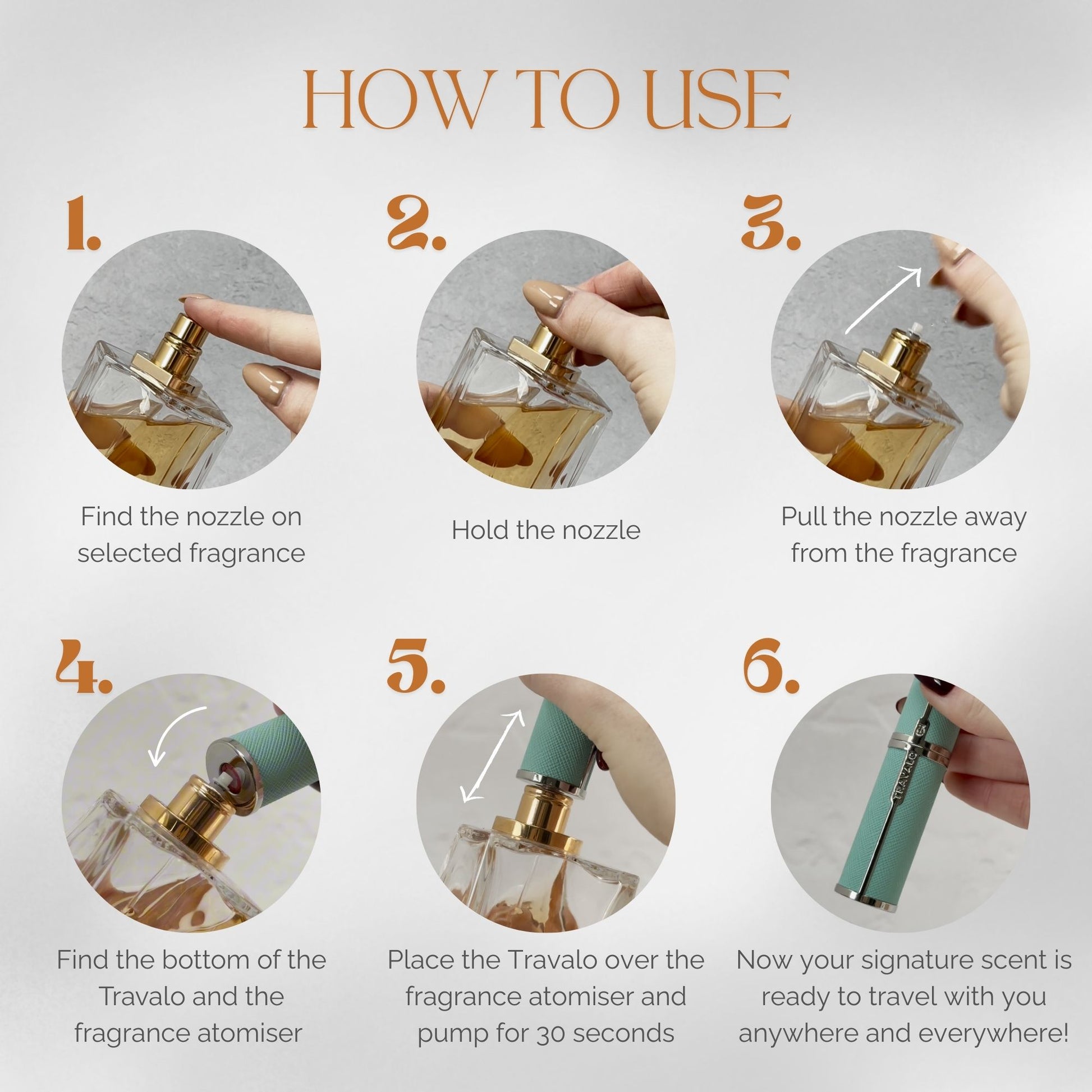 HOW TO USE

1.

Find the nozzle on selected fragrance

2.

Hold the nozzle

3.

Pull the nozzle away from the fragrance

4.

Find the bottom of the Travalo and the fragrance atomiser

5.

Place the Travalo over the fragrance atomiser and pump for 30 seconds

6.

TRAVALO

Now your signature scent is ready to travel with you anywhere and everywhere!