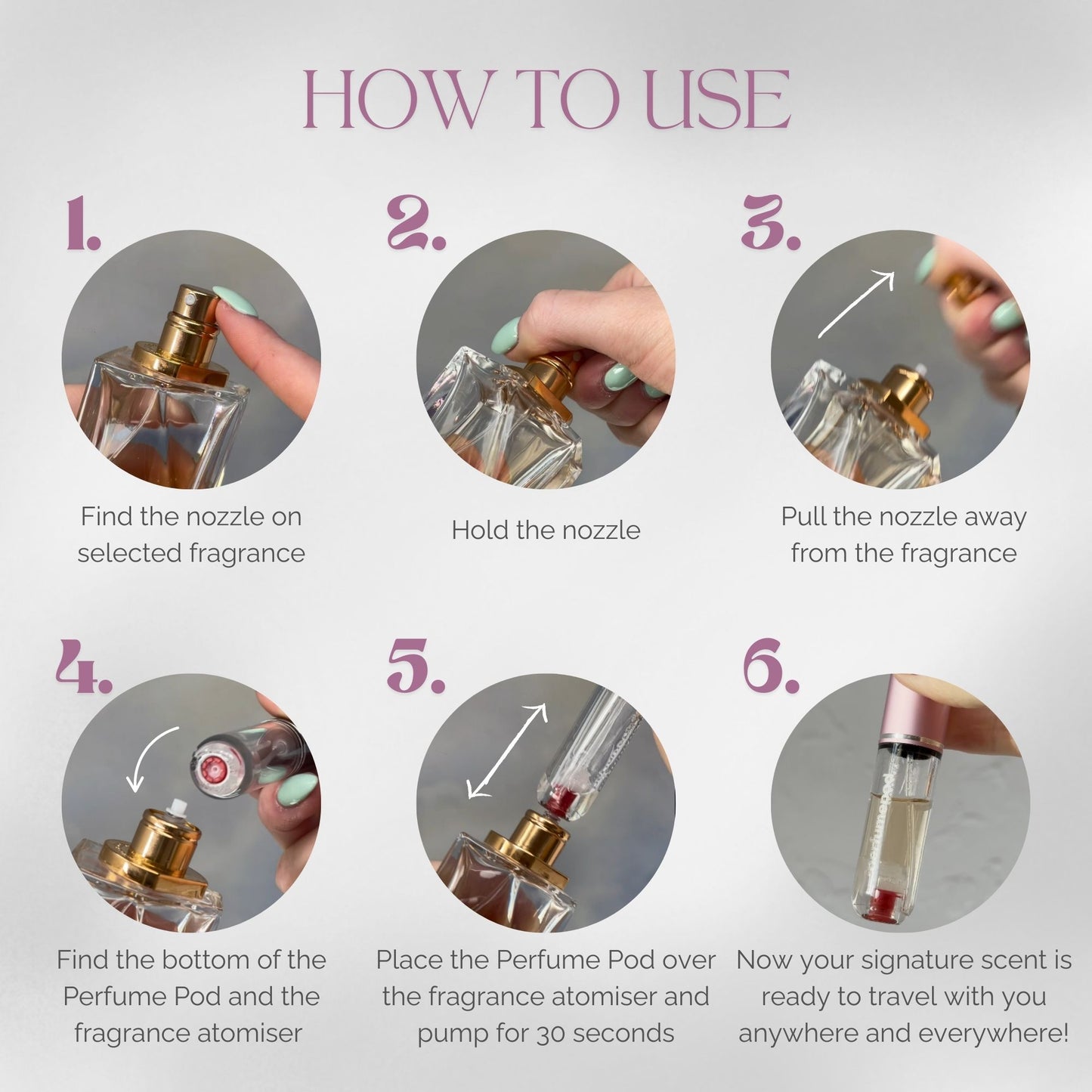 HOW TO USE

1.

Find the nozzle on selected fragrance

2.

Hold the nozzle

3.

Pull the nozzle away from the fragrance

4.

Find the bottom of the Perfume Pod and the fragrance atomiser

5.

Place the Perfume Pod over the fragrance atomiser and pump for 30 seconds

6.

perfumepod

Now your signature scent is ready to travel with you anywhere and everywhere!