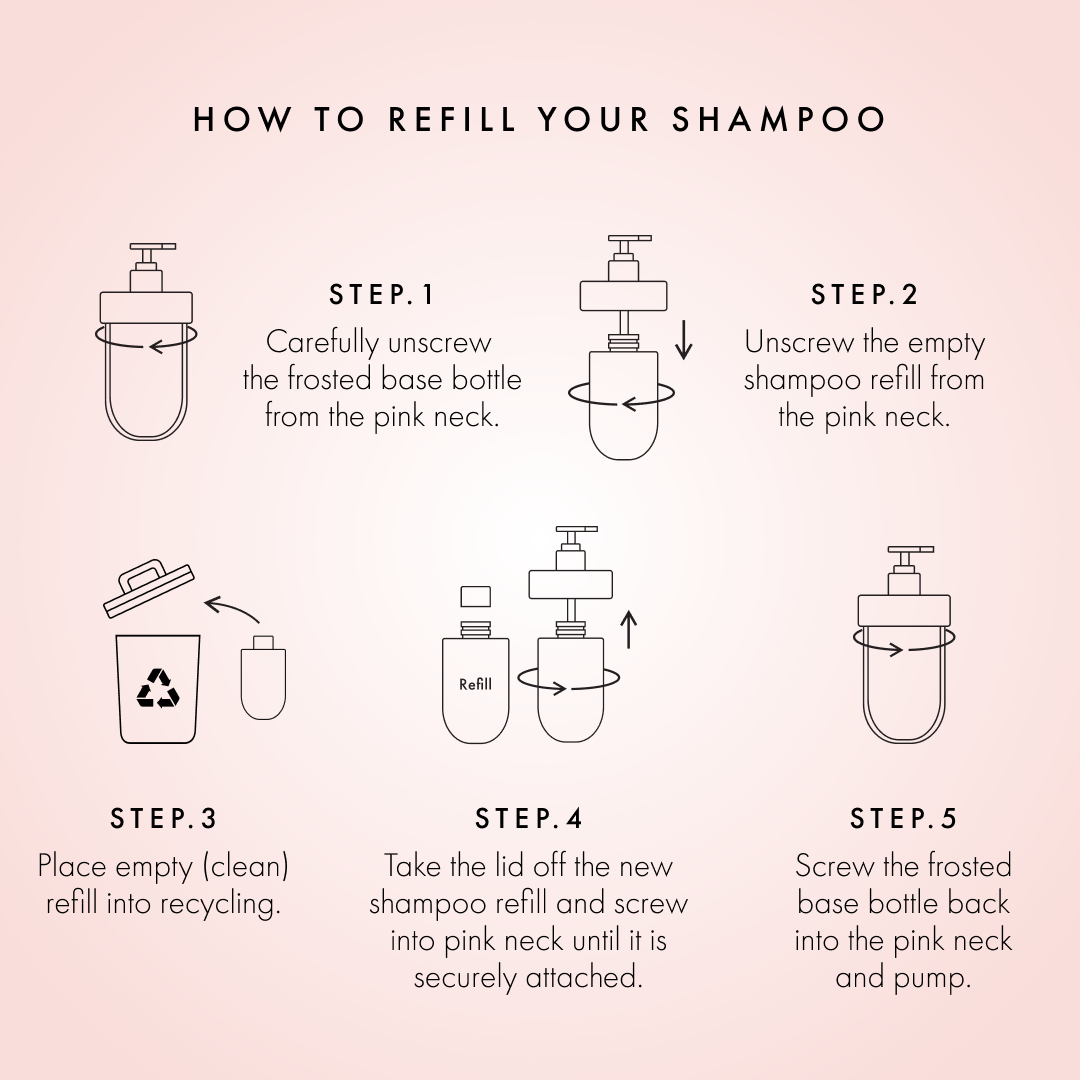 HOW TO REFILL YOUR SHAMPOO

STEP.1
Carefully unscrew the frosted base bottle from the pink neck.

STEP.2
Unscrew the empty shampoo refill from the pink neck.

Refill

STEP.3
Place empty (clean) refill into recycling.

STEP.4
Take the lid off the new shampoo refill and screw into pink neck until it is securely attached.

STEP.5
Screw the frosted base bottle back into the pink neck and pump.