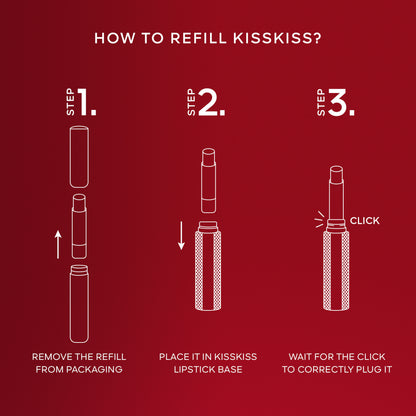 HOW TO REFILL KISSKISS?

STEP 1.

REMOVE THE REFILL FROM PACKAGING

STEP 2.

PLACE IT IN KISSKISS LIPSTICK BASE

STEP 3.

CLICK

WAIT FOR THE CLICK TO CORRECTLY PLUG IT