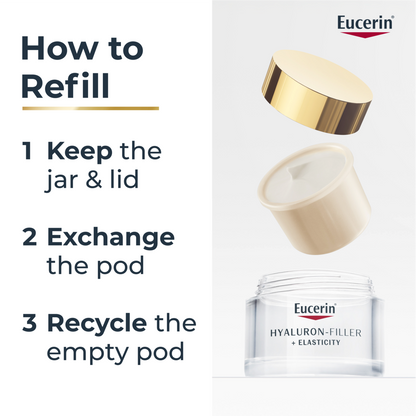 How to Refill

1 Keep the jar & lid

2 Exchange the pod

3 Recycle the empty pod

Eucerin

Eucerin
HYALURON-FILLER
+ ELASTICITY