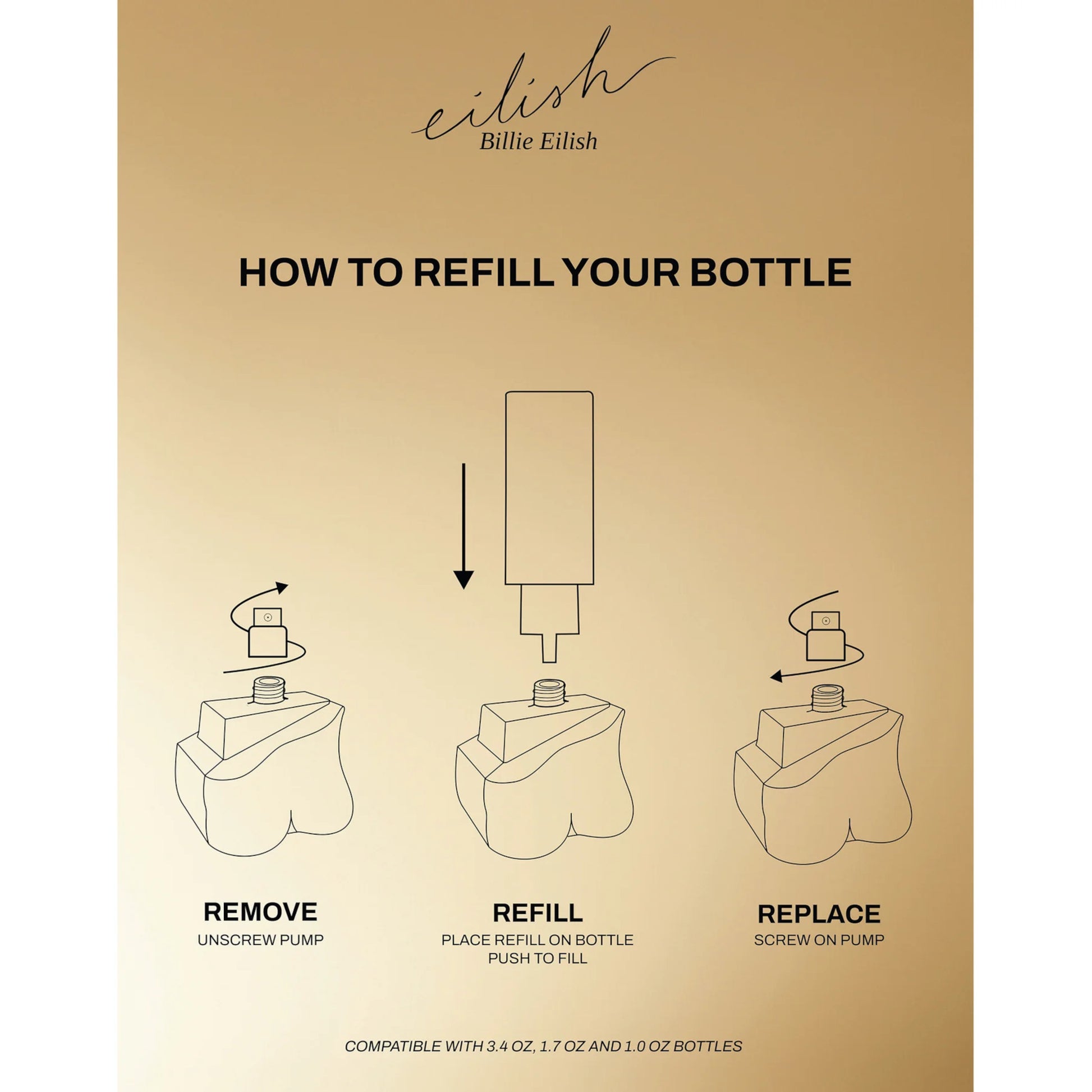 eilish
Billie Eilish

HOW TO REFILL YOUR BOTTLE

REMOVE
UNSCREW PUMP

REFILL
PLACE REFILL ON BOTTLE
PUSH TO FILL

REPLACE
SCREW ON PUMP

COMPATIBLE WITH 3.4 OZ, 1.7 OZ AND 1.0 OZ BOTTLES