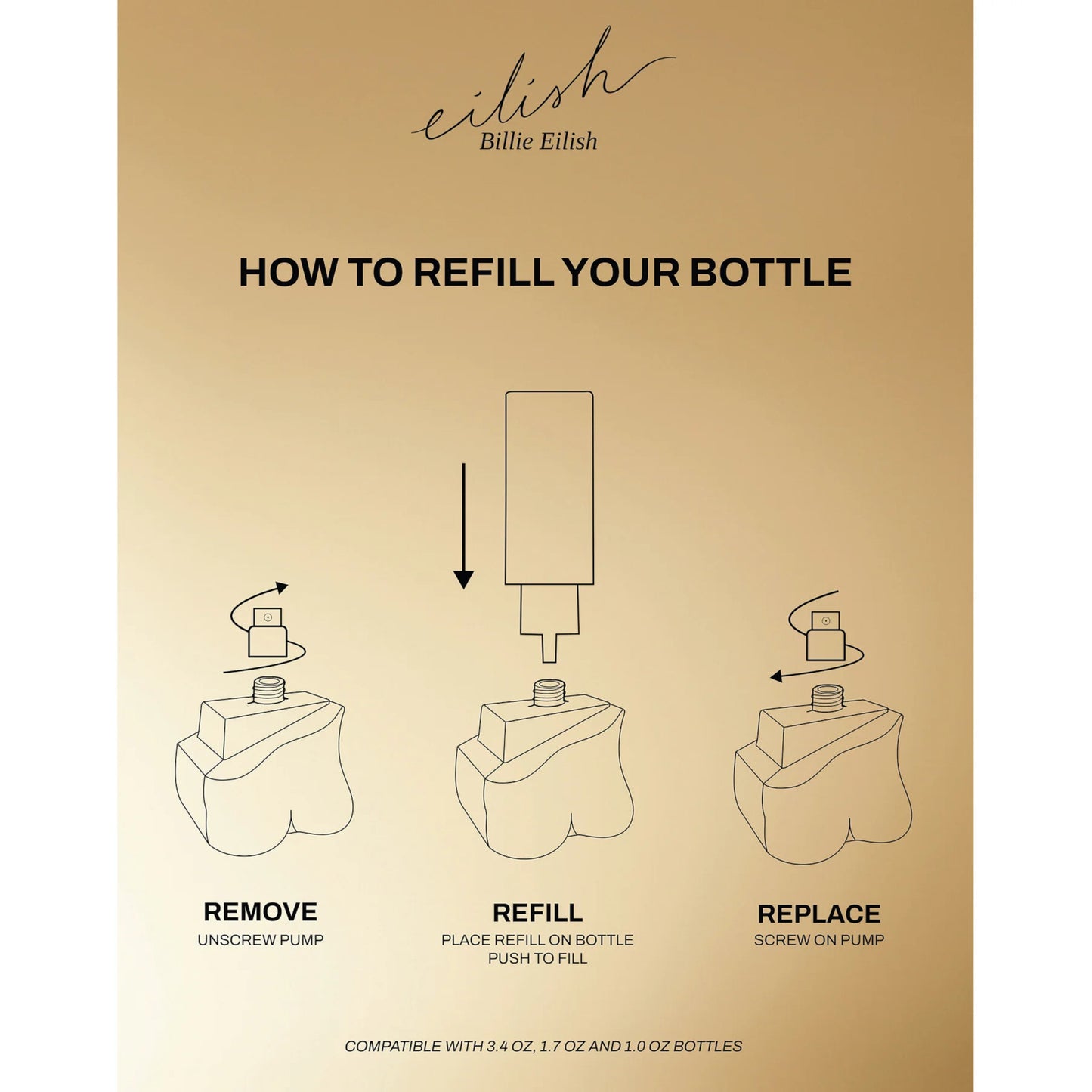 eilish
Billie Eilish

HOW TO REFILL YOUR BOTTLE

REMOVE
UNSCREW PUMP

REFILL
PLACE REFILL ON BOTTLE
PUSH TO FILL

REPLACE
SCREW ON PUMP

COMPATIBLE WITH 3.4 OZ, 1.7 OZ AND 1.0 OZ BOTTLES