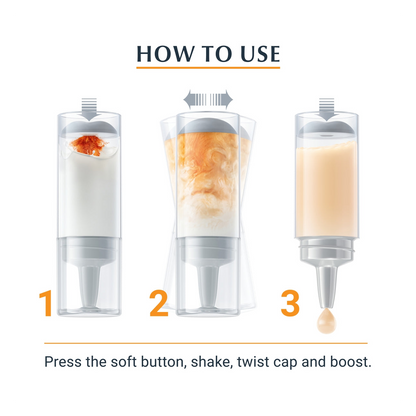 HOW TO USE

1

2

3

Press the soft button, shake, twist cap and boost.