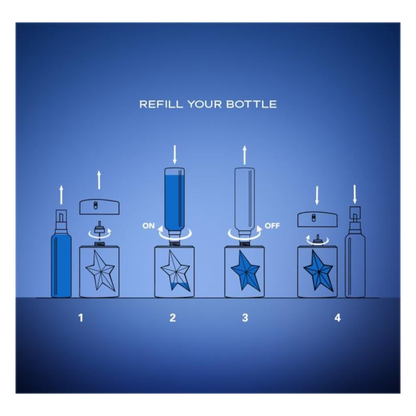 REFILL YOUR BOTTLE

ON

OFF

1

2

3

4