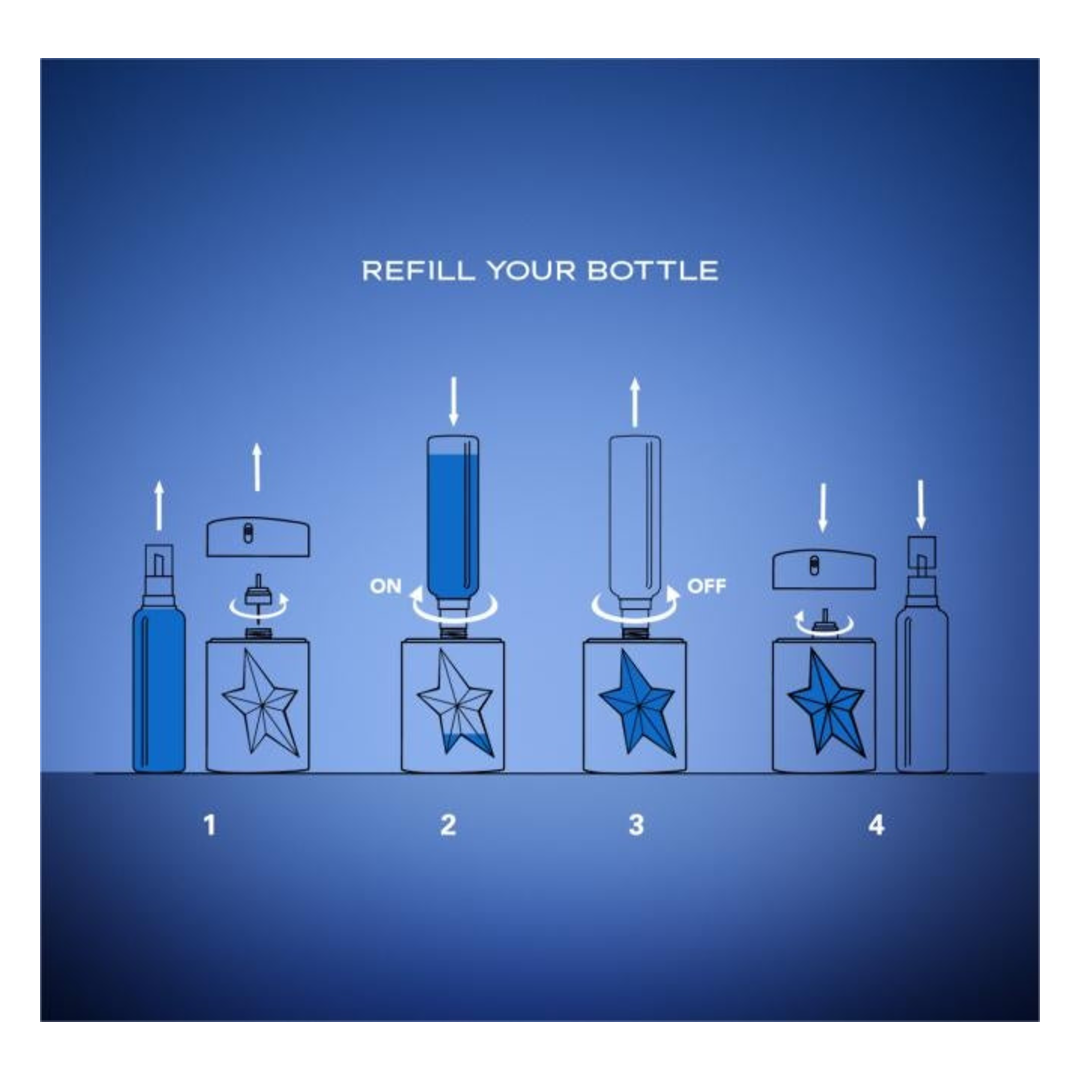 REFILL YOUR BOTTLE

ON

OFF

1

2

3

4