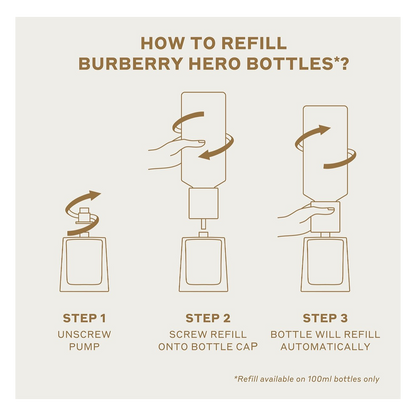 HOW TO REFILL
BURBERRY HERO BOTTLES*?

STEP 1
UNSCREW PUMP

STEP 2
SCREW REFILL ONTO BOTTLE CAP

STEP 3
BOTTLE WILL REFILL AUTOMATICALLY

*Refill available on 100ml bottles only