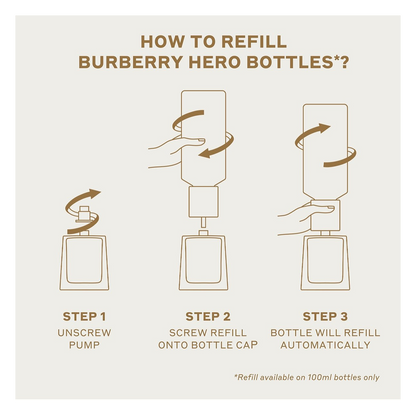 HOW TO REFILL
BURBERRY HERO BOTTLES*?

STEP 1
UNSCREW
PUMP

STEP 2
SCREW REFILL
ONTO BOTTLE CAP

STEP 3
BOTTLE WILL REFILL
AUTOMATICALLY

*Refill available on 100ml bottles only