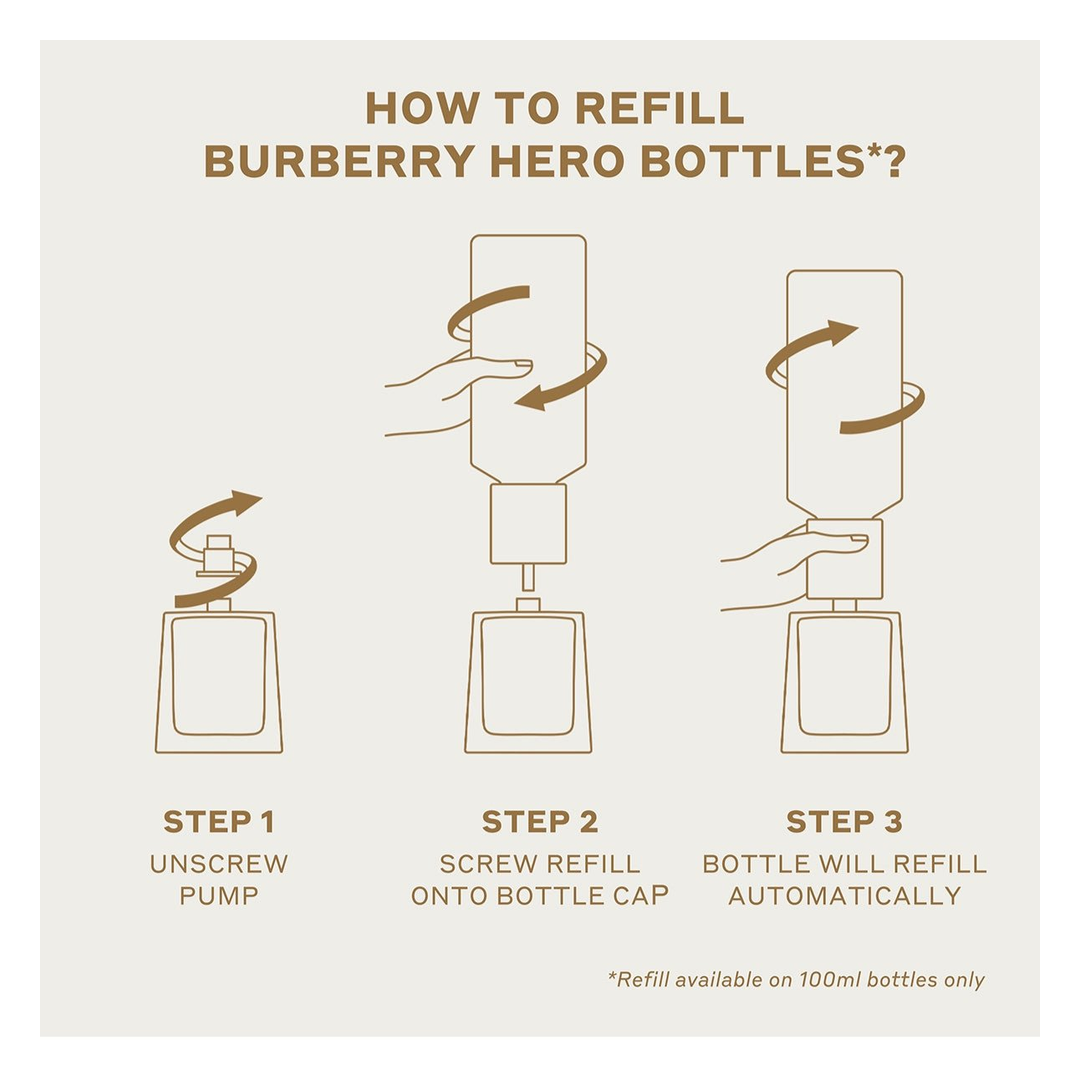 HOW TO REFILL
BURBERRY HERO BOTTLES*?

STEP 1
UNSCREW
PUMP

STEP 2
SCREW REFILL
ONTO BOTTLE CAP

STEP 3
BOTTLE WILL REFILL
AUTOMATICALLY

*Refill available on 100ml bottles only