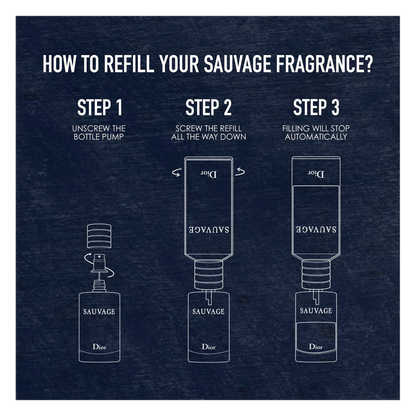 HOW TO REFILL YOUR SAUVAGE FRAGRANCE?

STEP 1

UNSCREW THE BOTTLE PUMP

SAUVAGE

Dior

STEP 2

SCREW THE REFILL ALL THE WAY DOWN

Dior

SAUVAGE

SAUVAGE

Dior

STEP 3

FILLING WILL STOP AUTOMATICALLY

Dior

SAUVAGE

SAUVAGE

Dior