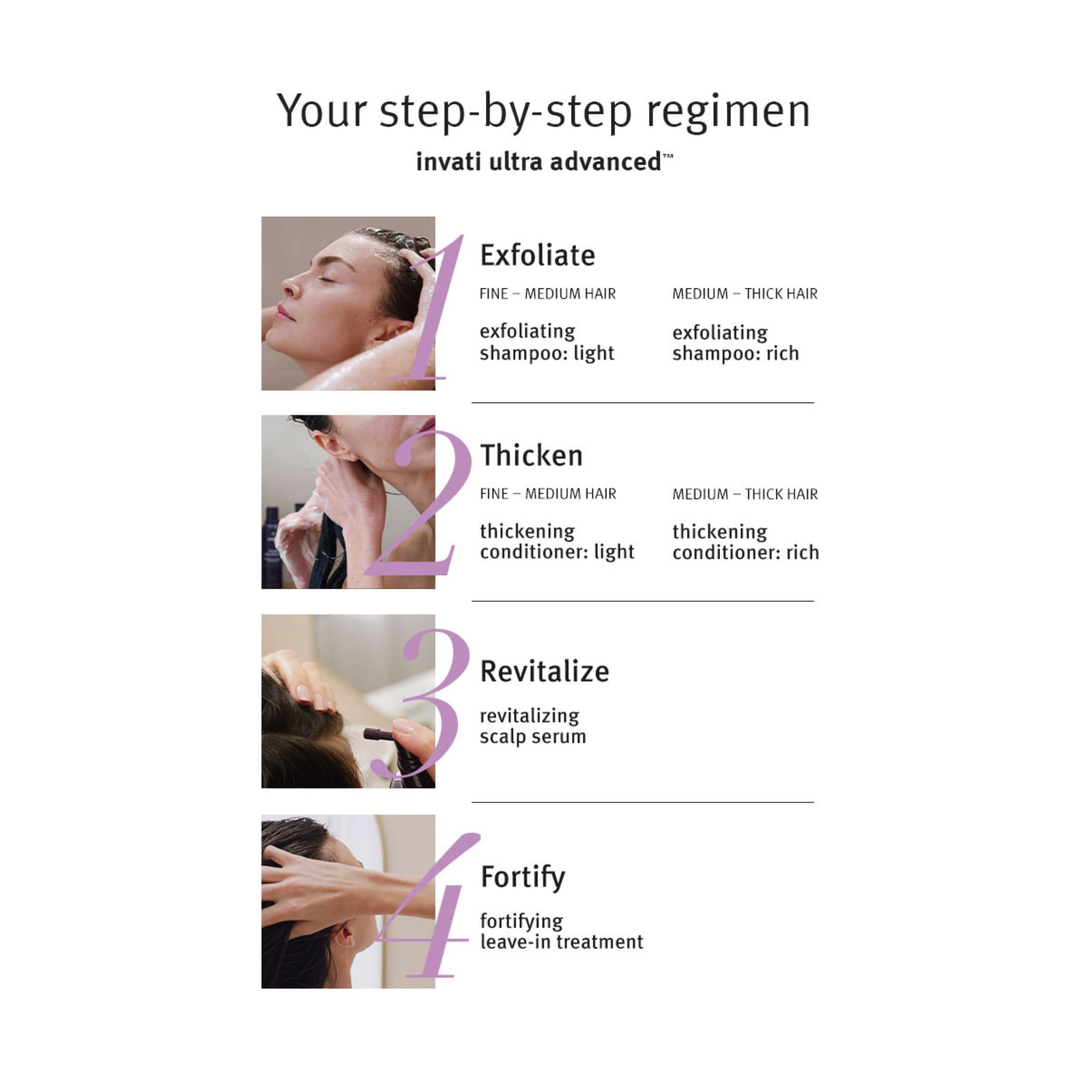 Your step-by-step regimen
invati ultra advanced™

1
Exfoliate
FINE – MEDIUM HAIR
exfoliating shampoo: light
MEDIUM – THICK HAIR
exfoliating shampoo: rich

2
Thicken
FINE – MEDIUM HAIR
thickening conditioner: light
MEDIUM – THICK HAIR
thickening conditioner: rich

3
Revitalize
revitalizing scalp serum

4
Fortify
fortifying leave-in treatment