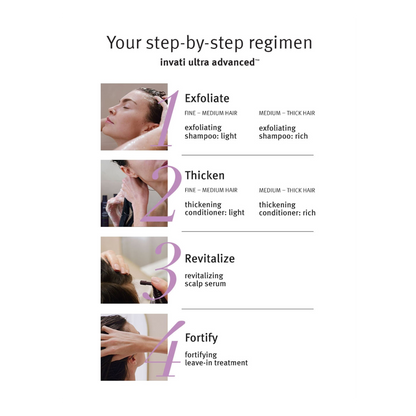 Your step-by-step regimen
invati ultra advanced™

1
Exfoliate
FINE – MEDIUM HAIR
exfoliating shampoo: light
MEDIUM – THICK HAIR
exfoliating shampoo: rich

2
Thicken
FINE – MEDIUM HAIR
thickening conditioner: light
MEDIUM – THICK HAIR
thickening conditioner: rich

3
Revitalize
revitalizing scalp serum

4
Fortify
fortifying leave-in treatment