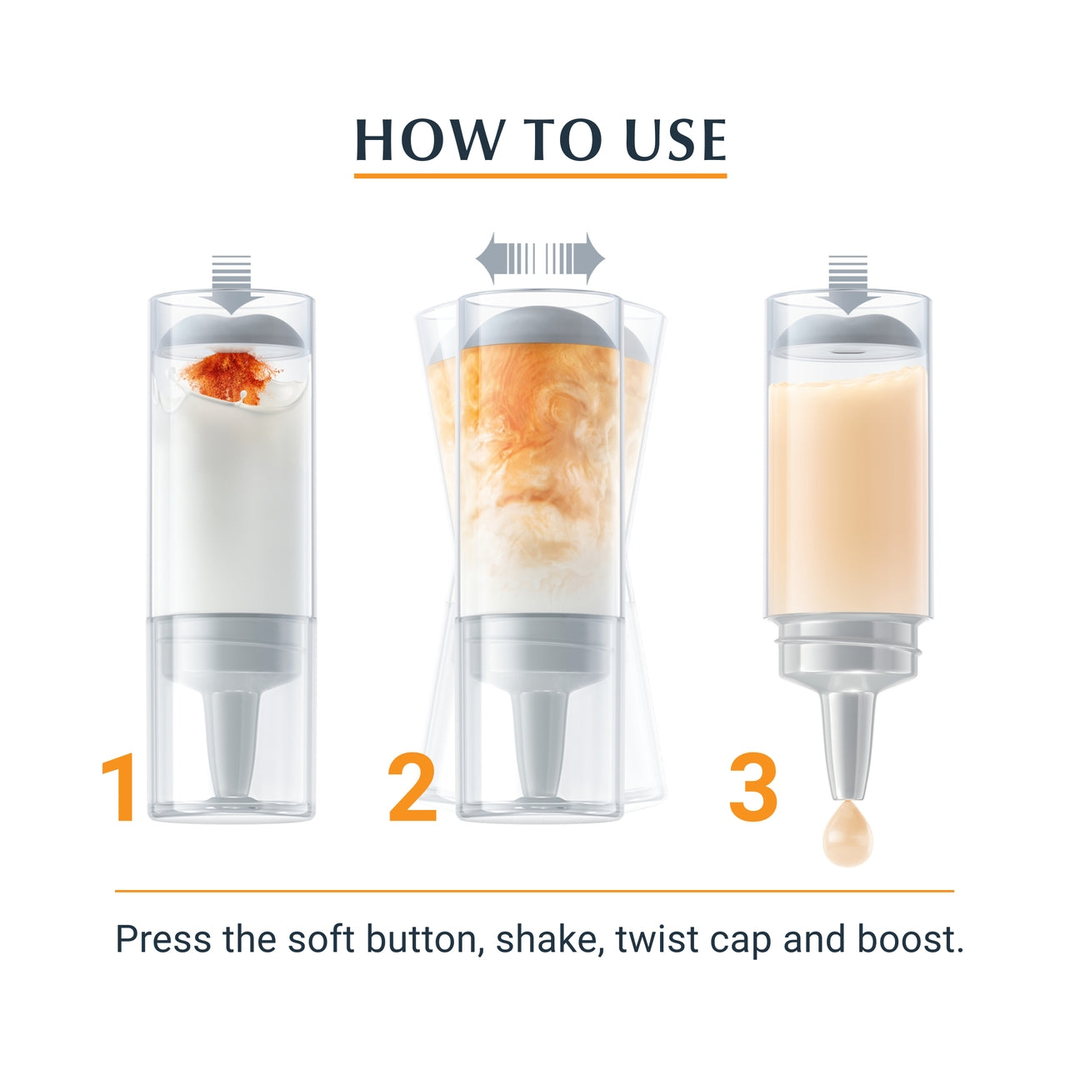 HOW TO USE

1

2

3

Press the soft button, shake, twist cap and boost.